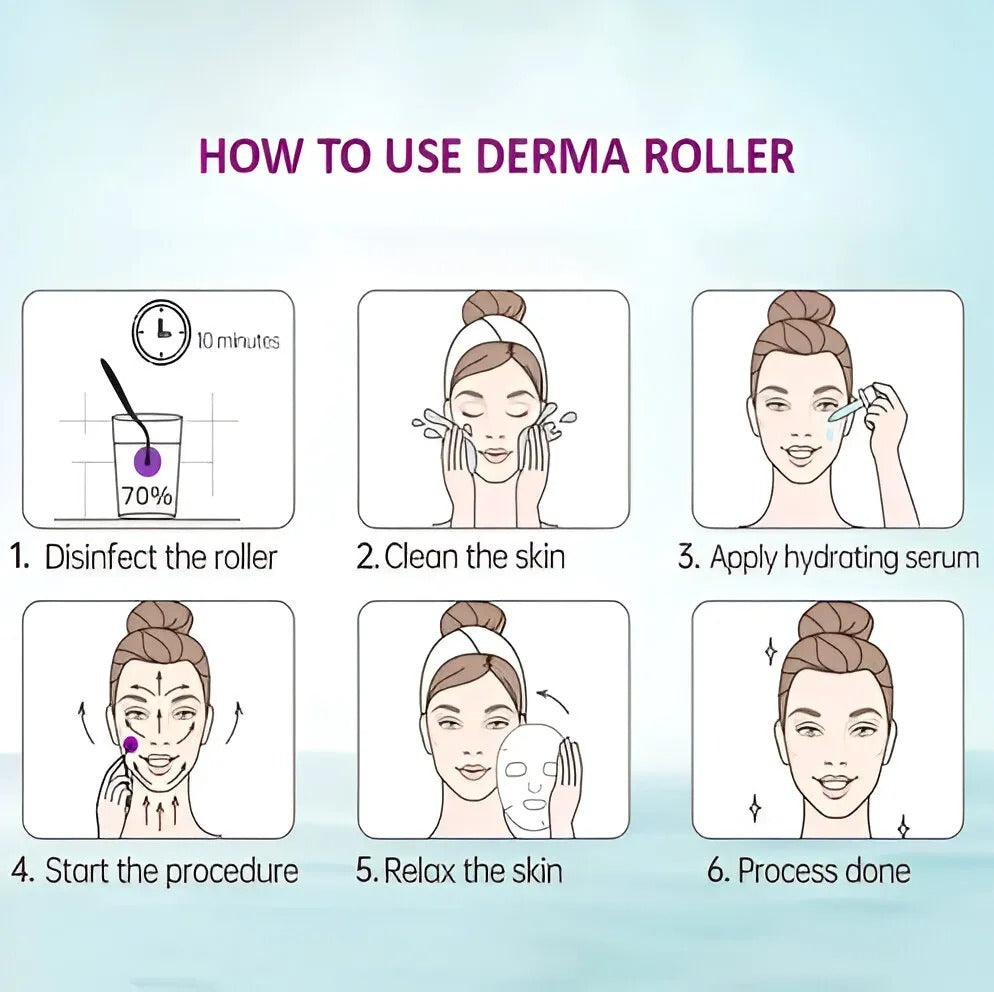 HOW TO USE DERMA ROLLER

10 minutes

70%

1. Disinfect the roller

2. Clean the skin

3. Apply hydrating serum

4. Start the procedure

5. Relax the skin

6. Process done